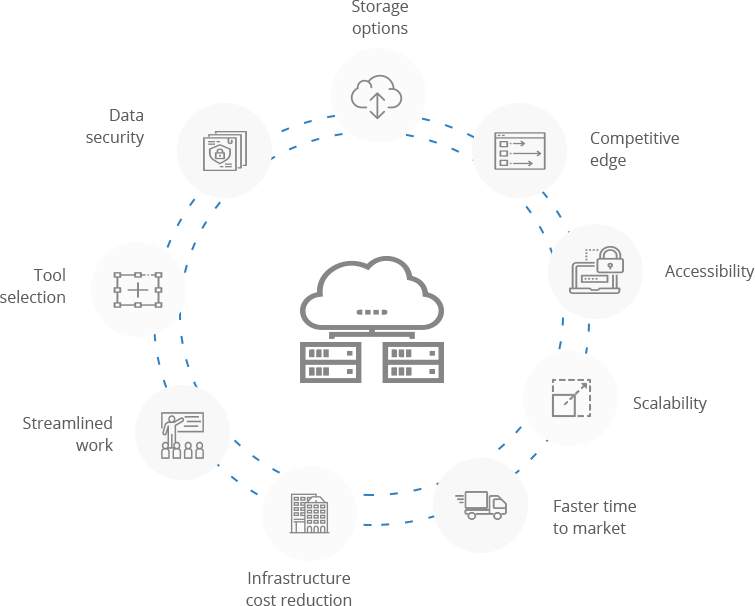 Storage options

Competitive edge

Accessibility

Scalability

Faster time to market

Infrastructure cost reduction

Streamlined work

Tool selection

Data security