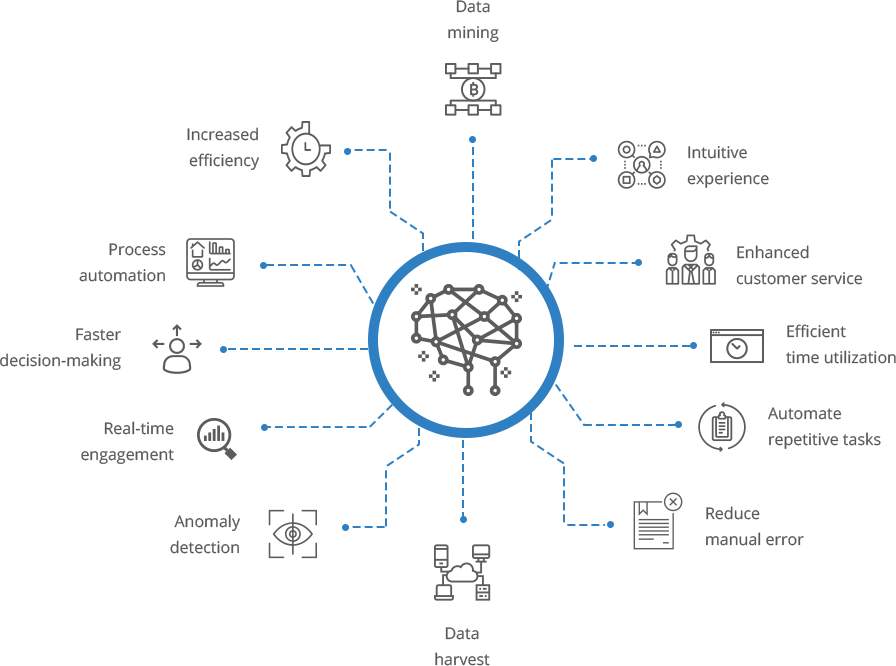 Data mining

Increased efficiency

Intuitive experience

Process automation

Enhanced customer service

Faster decision-making

Efficient time utilization

Real-time engagement

Automate repetitive tasks

Anomaly detection

Reduce manual error

Data harvest